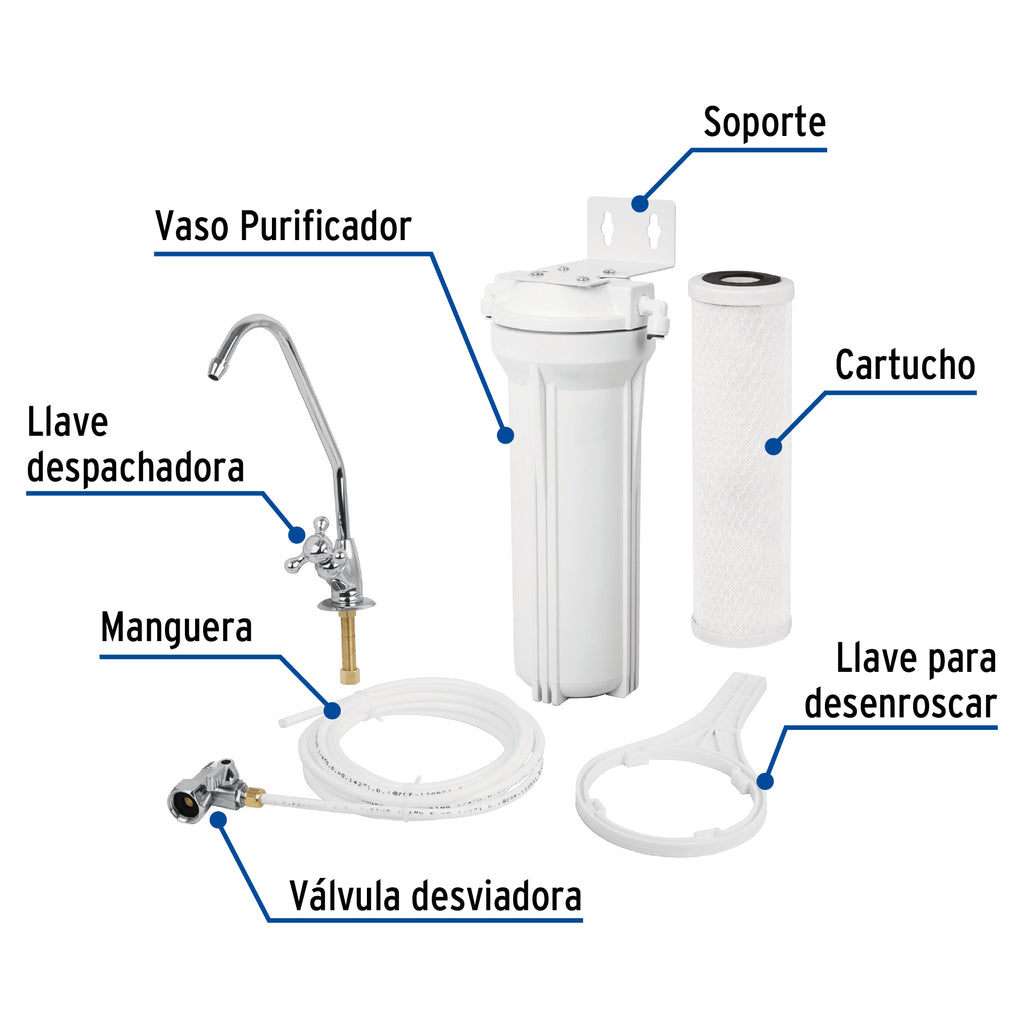 Soporte

Vaso Purificador

Cartucho

Llave despachadora

Manguera

Llave para desenroscar

Válvula desviadora