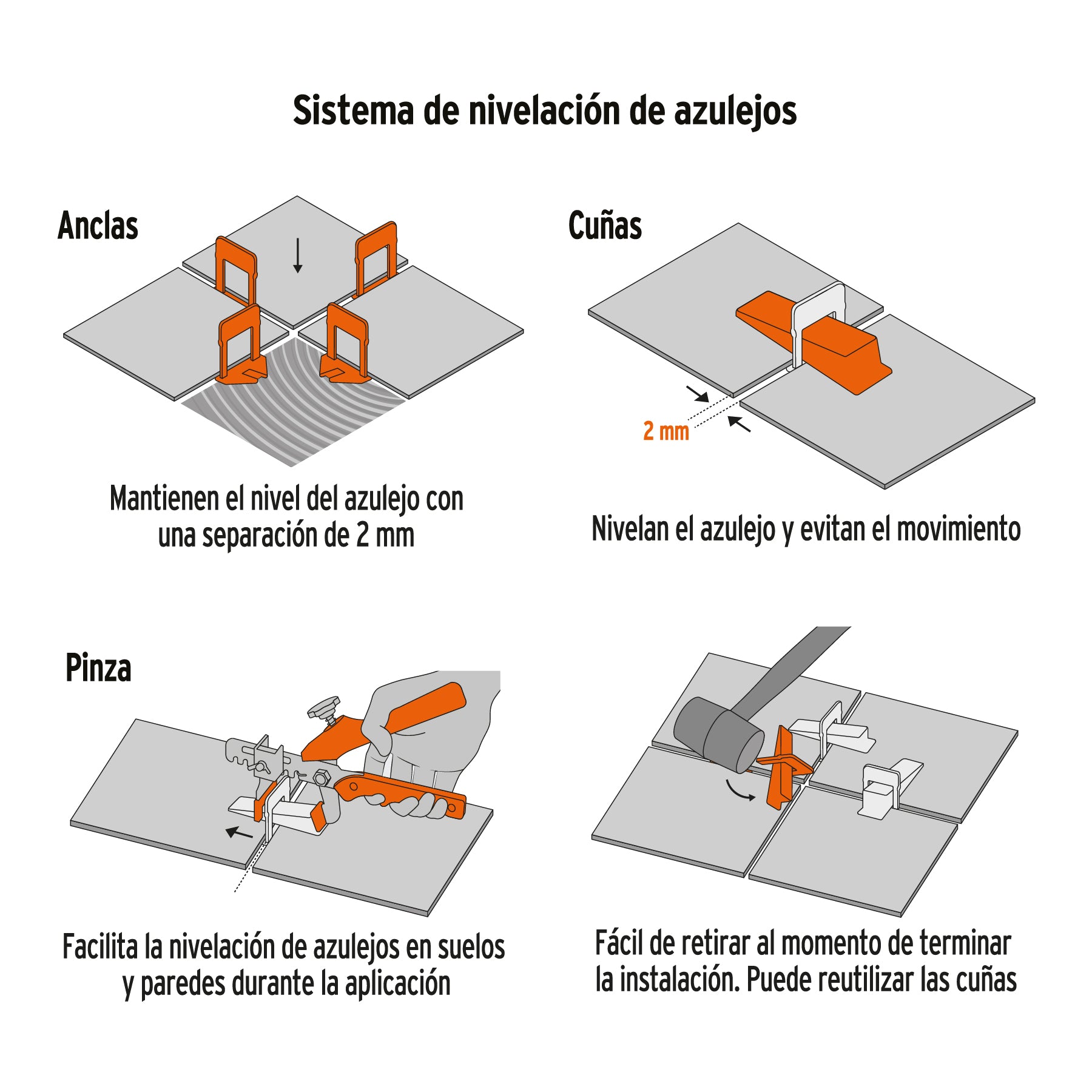 Sistema de nivelación de azulejos

Anclas

Mantienen el nivel del azulejo con una separación de 2 mm

Cuñas

2 mm

Nivelan el azulejo y evitan el movimiento

Pinza

Facilita la nivelación de azulejos en suelos y paredes durante la aplicación

Fácil de retirar al momento de terminar la instalación. Puede reutilizar las cuñas