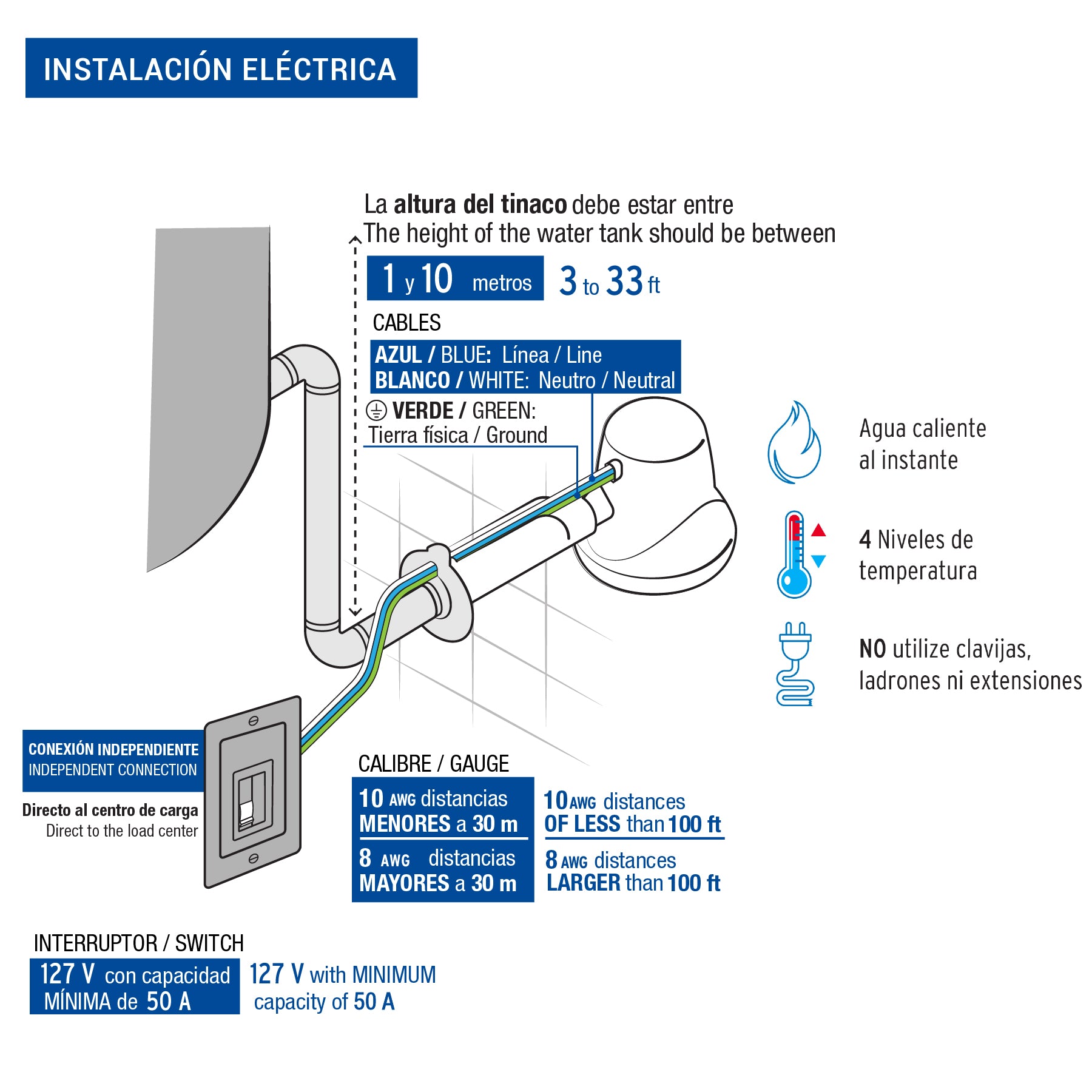 INSTALACIÓN ELÉCTRICA

La altura del tinaco debe estar entre
The height of the water tank should be between

1 y 10 metros

3 to 33 ft

CABLES

AZUL / BLUE: Línea / Line
BLANCO / WHITE: Neutro / Neutral

VERDE / GREEN:
Tierra física / Ground

Agua caliente al instante

4 Niveles de temperatura

NO utilize clavijas, ladrones ni extensiones

CONEXIÓN INDEPENDIENTE
INDEPENDENT CONNECTION

Directo al centro de carga
Direct to the load center

CALIBRE / GAUGE

10 AWG distancias MENORES a 30 m

8 AWG distancias MAYORES a 30 m

10 AWG distances OF LESS than 100 ft

8 AWG distances LARGER than 100 ft

INTERRUPTOR / SWITCH

127 V con capacidad MÍNIMA de 50 A

127 V with MINIMUM capacity of 50 A