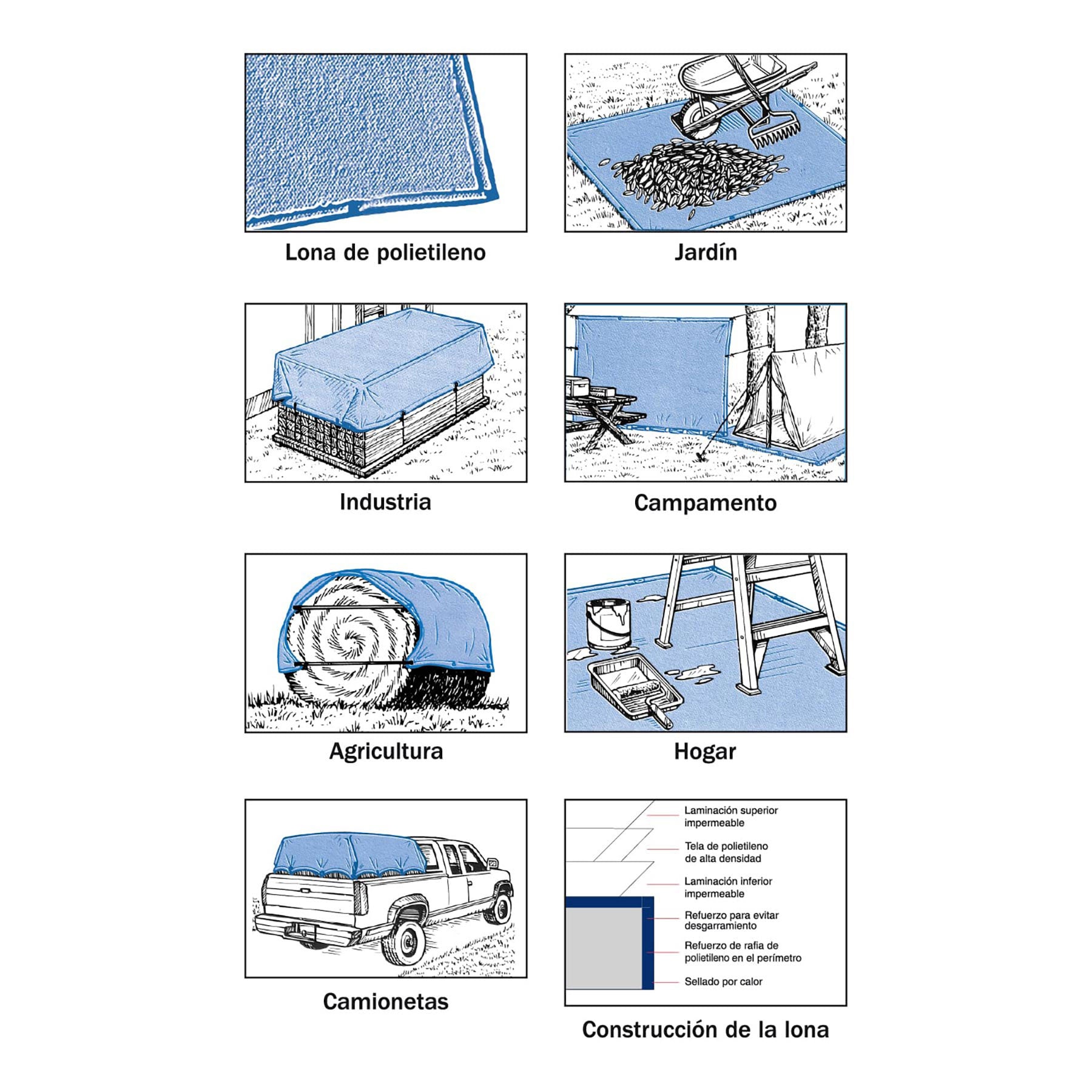 Lona de polietileno

Jardín

Industria

Campamento

Agricultura

Hogar

Camionetas

Laminación superior impermeable

Tela de polietileno de alta densidad

Laminación inferior impermeable

Refuerzo para evitar desgarramiento

Refuerzo de rafia de polietileno en el perímetro

Sellado por calor

Construcción de la lona