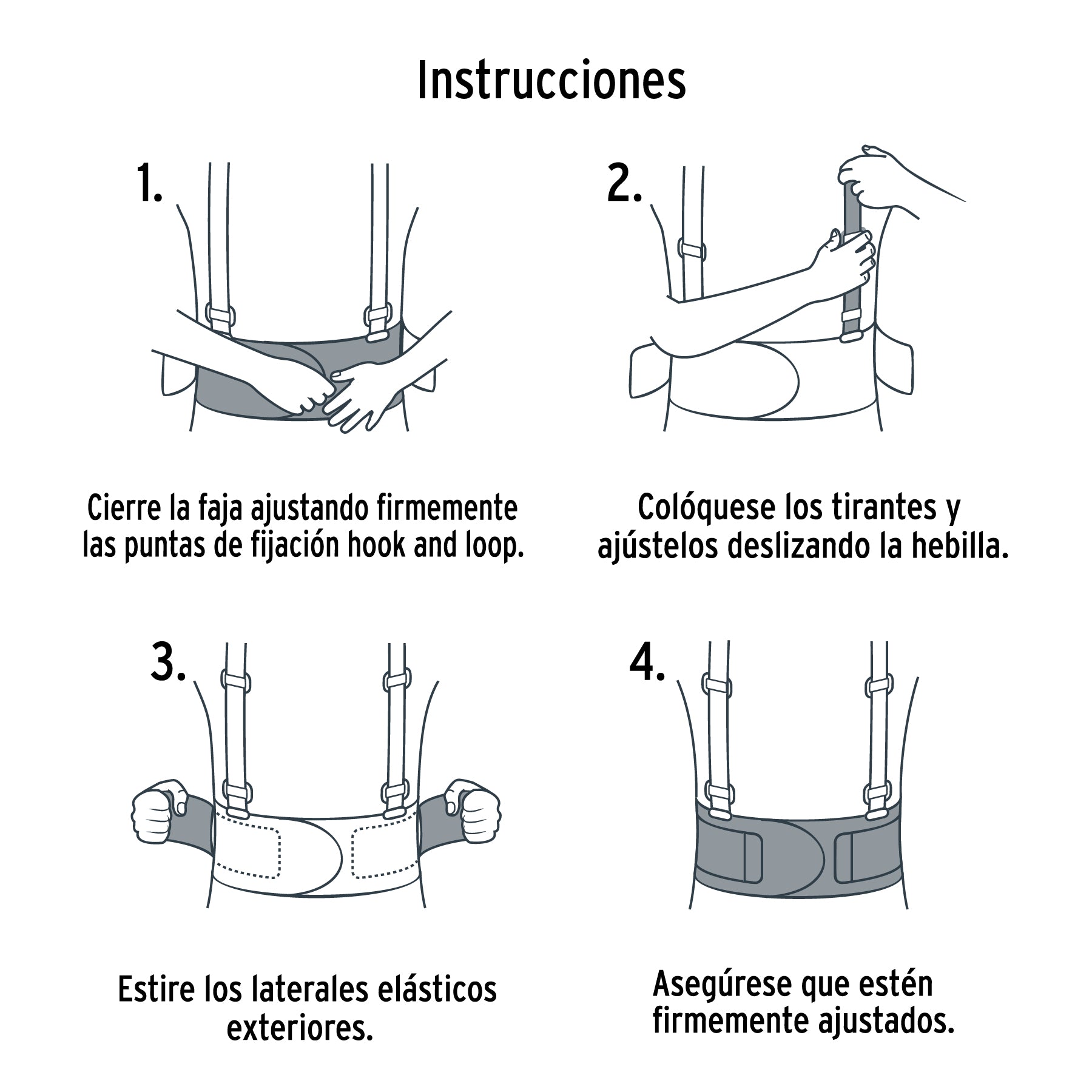 Instrucciones

1.

Cierre la faja ajustando firmemente las puntas de fijación hook and loop.

2.

Colóquese los tirantes y ajústelos deslizando la hebilla.

3.

Estire los laterales elásticos exteriores.

4.

Asegúrese que estén firmemente ajustados.