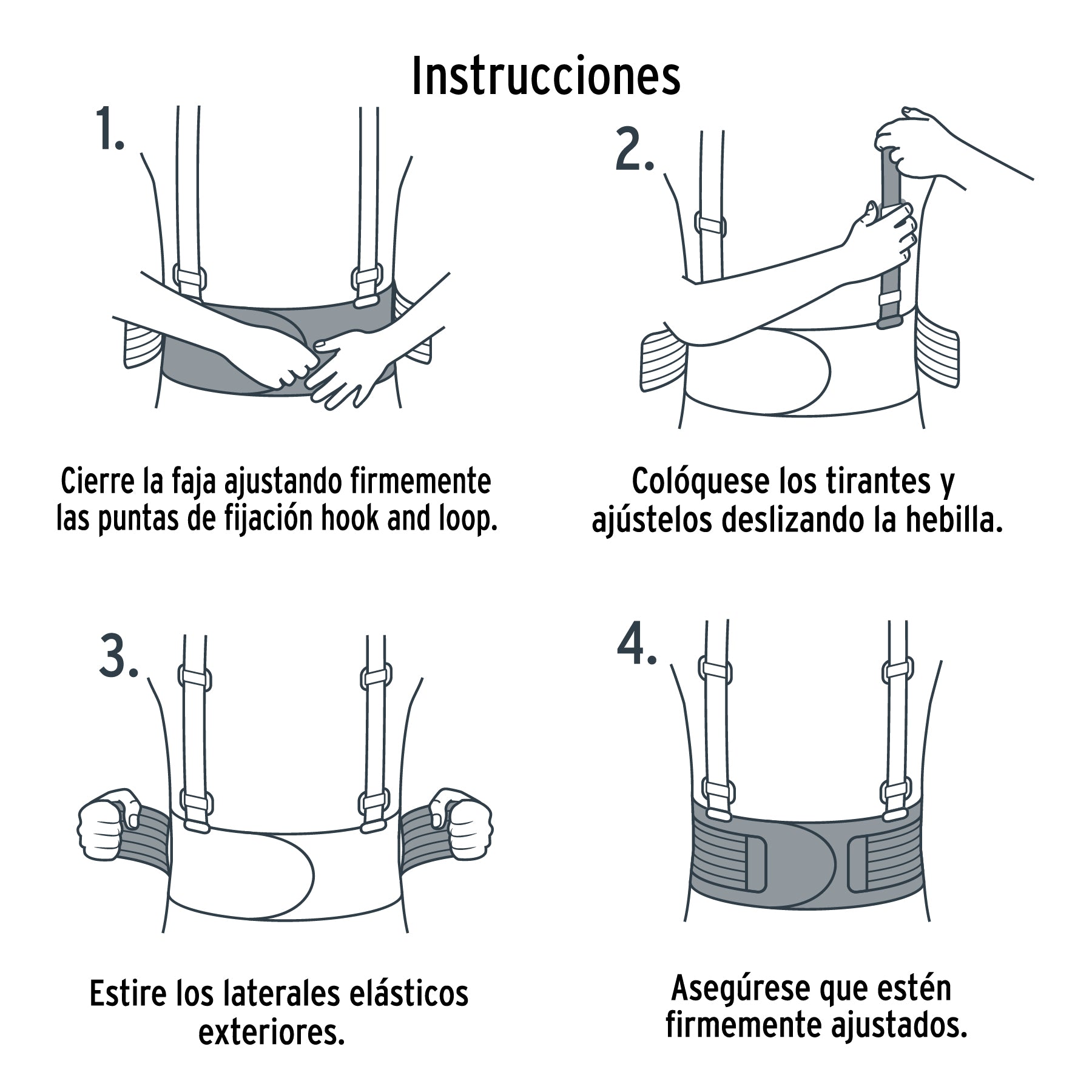 Instrucciones

1.

Cierre la faja ajustando firmemente las puntas de fijación hook and loop.

2.

Colóquese los tirantes y ajústelos deslizando la hebilla.

3.

Estire los laterales elásticos exteriores.

4.

Asegúrese que estén firmemente ajustados.