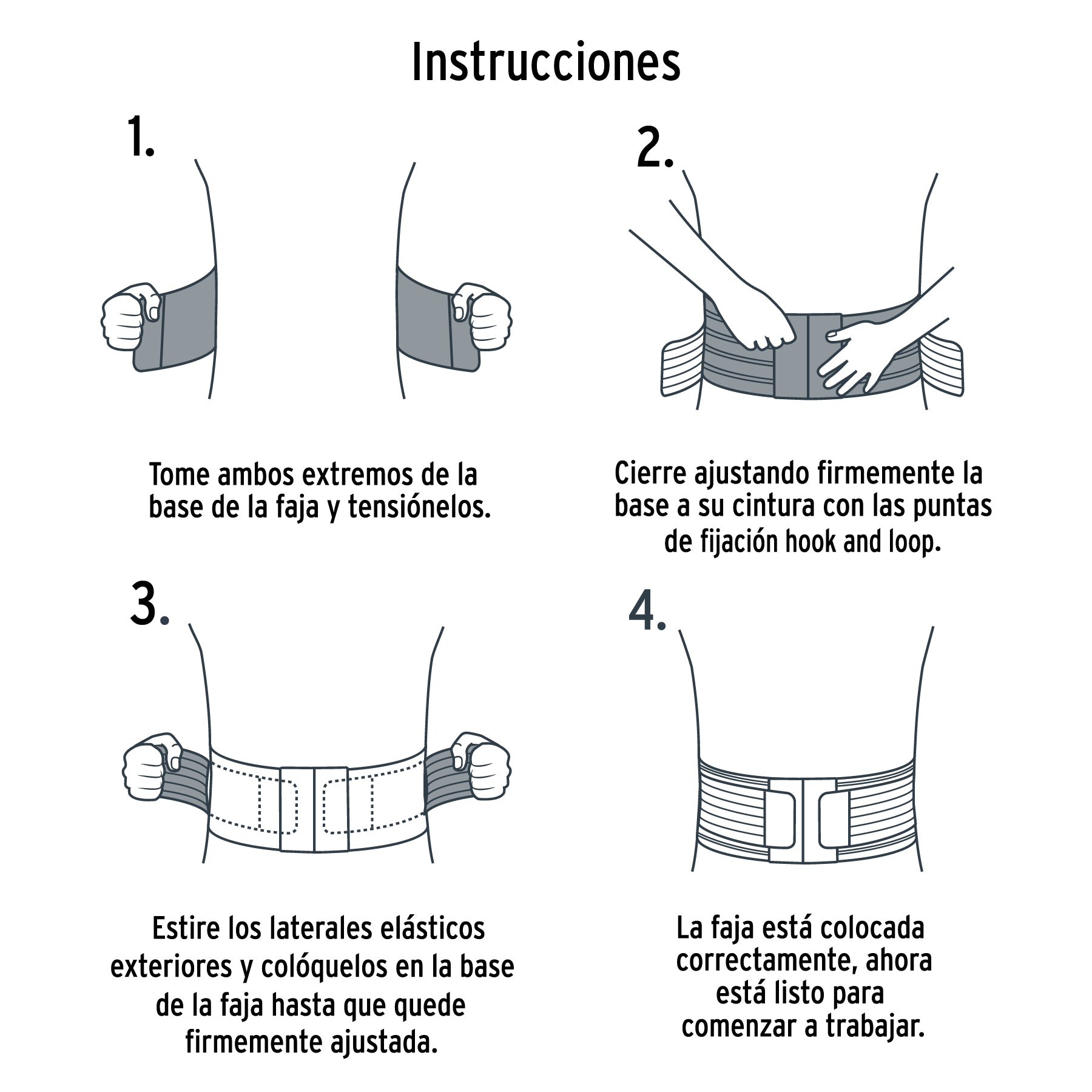 Instrucciones

1.

Tome ambos extremos de la base de la faja y tensiónelos.

2.

Cierre ajustando firmemente la base a su cintura con las puntas de fijación hook and loop.

3.

Estire los laterales elásticos exteriores y colóquelos en la base de la faja hasta que quede firmemente ajustada.

4.

La faja está colocada correctamente, ahora está listo para comenzar a trabajar.