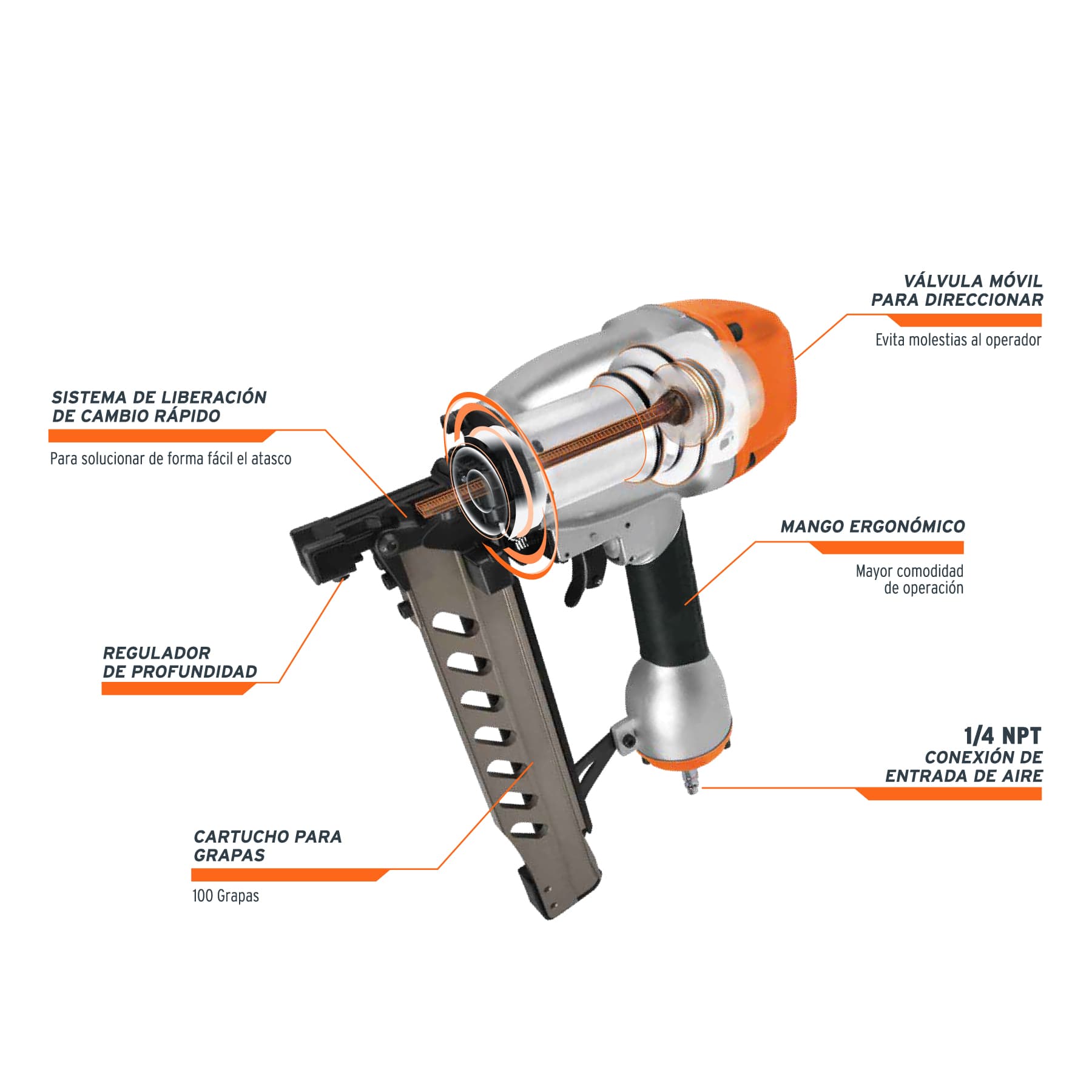 VÁLVULA MÓVIL PARA DIRECCIONAR

Evita molestias al operador

SISTEMA DE LIBERACIÓN DE CAMBIO RÁPIDO

Para solucionar de forma fácil el atasco

MANGO ERGONÓMICO

Mayor comodidad de operación

REGULADOR DE PROFUNDIDAD

1/4 NPT
CONEXIÓN DE ENTRADA DE AIRE

CARTUCHO PARA GRAPAS

100 Grapas