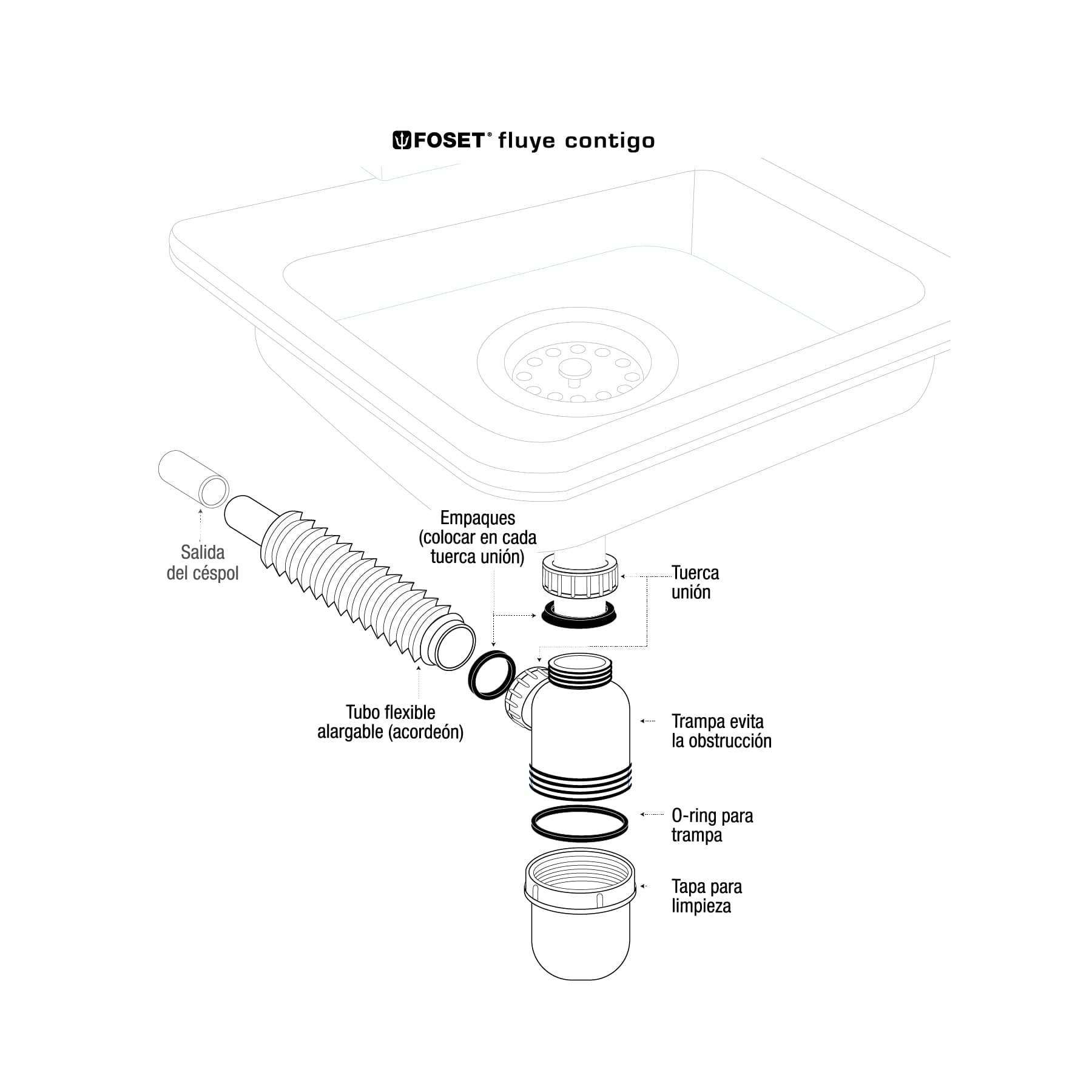 FOSET® fluye contigo

Salida del céspol

Empaques (colocar en cada tuerca unión)

Tuerca unión

Tubo flexible alargable (acordeón)

Trampa evita la obstrucción

O-ring para trampa

Tapa para limpieza