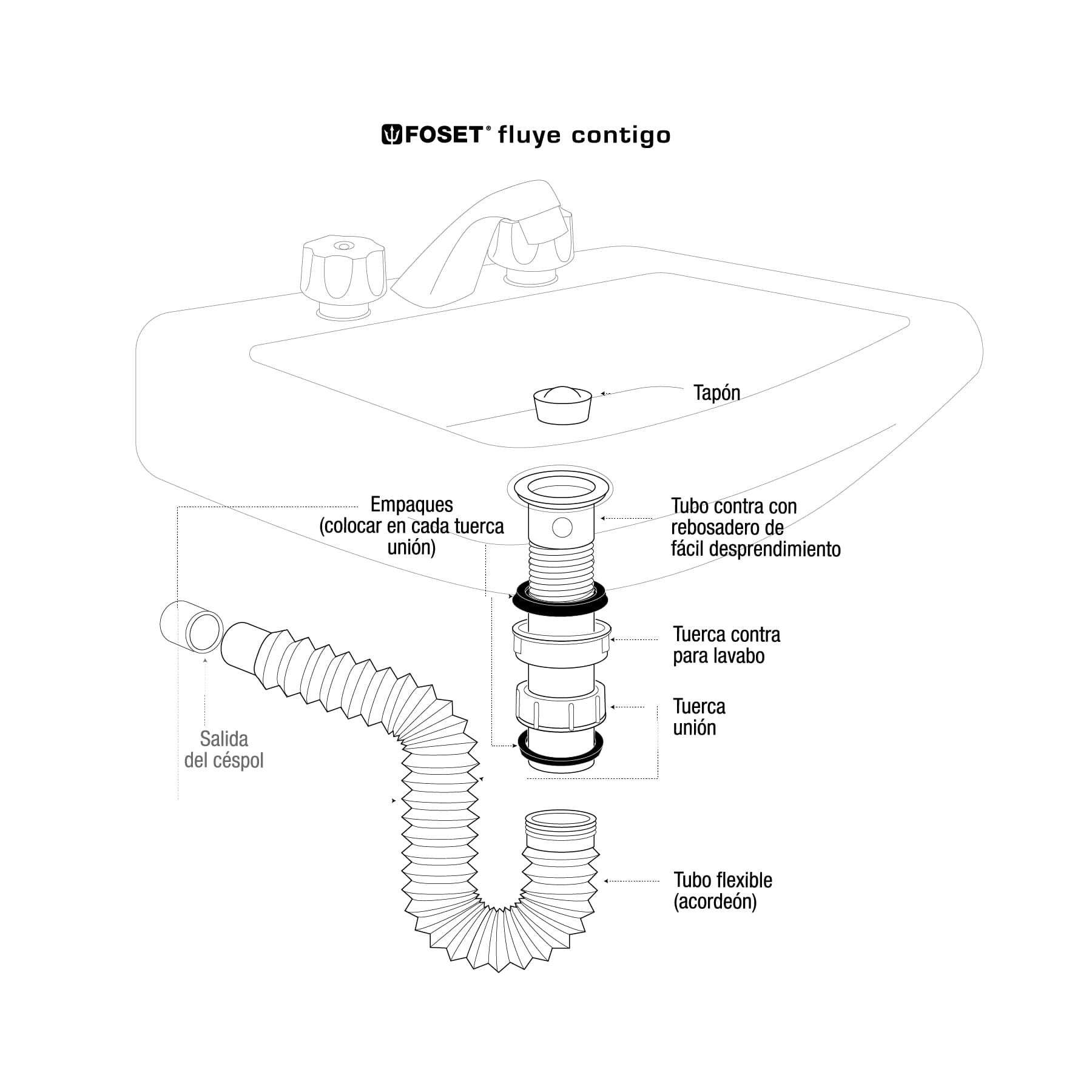 FOSET® fluye contigo

Tapón

Empaques
(colocar en cada tuerca unión)

Tubo contra con rebosadero de fácil desprendimiento

Tuerca contra para lavabo

Tuerca unión

Salida del céspol

Tubo flexible (acordeón)