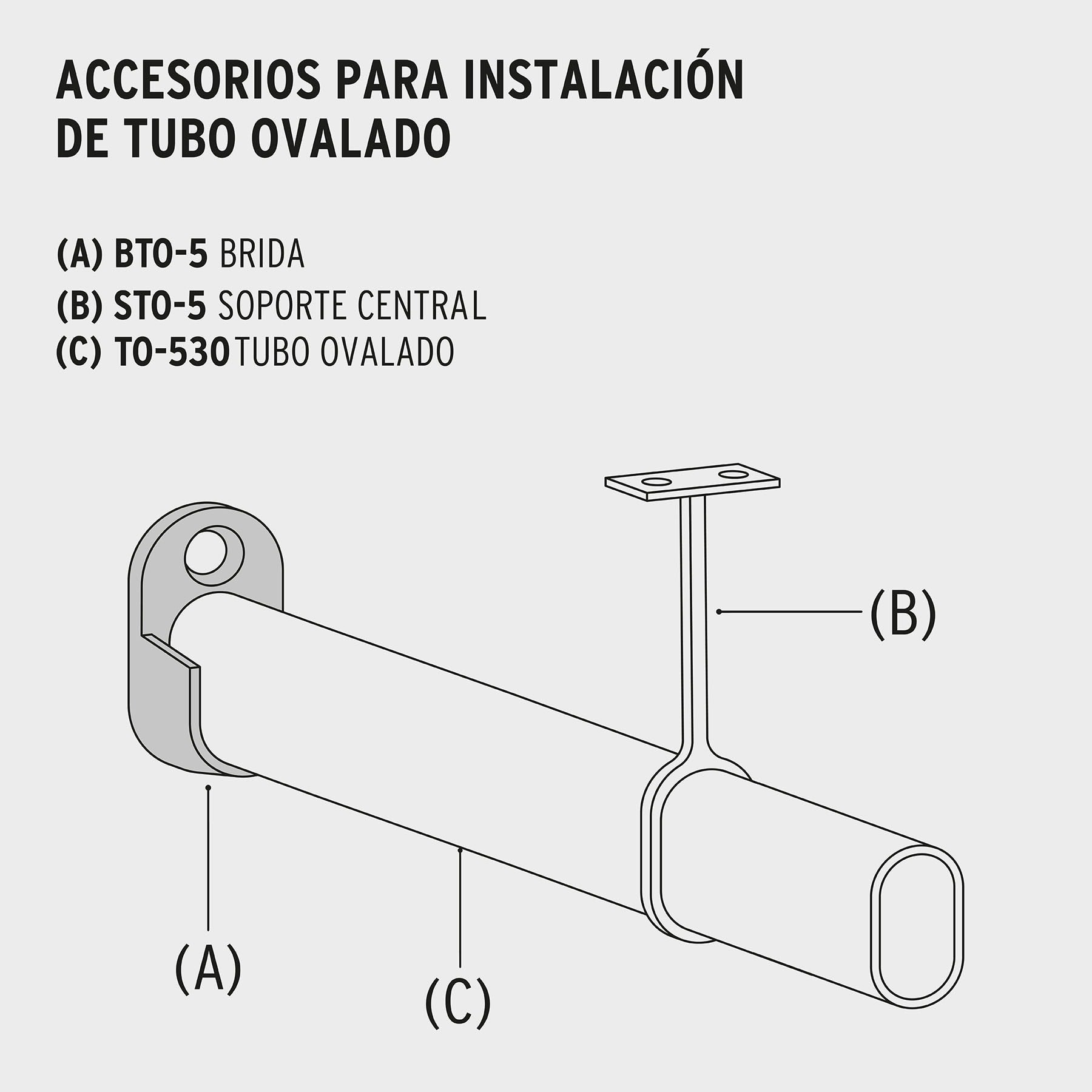 ACCESORIOS PARA INSTALACIÓN DE TUBO OVALADO

(A) BTO-5 BRIDA
(B) STO-5 SOPORTE CENTRAL
(C) TO-530 TUBO OVALADO

(B)

(A)

(C)