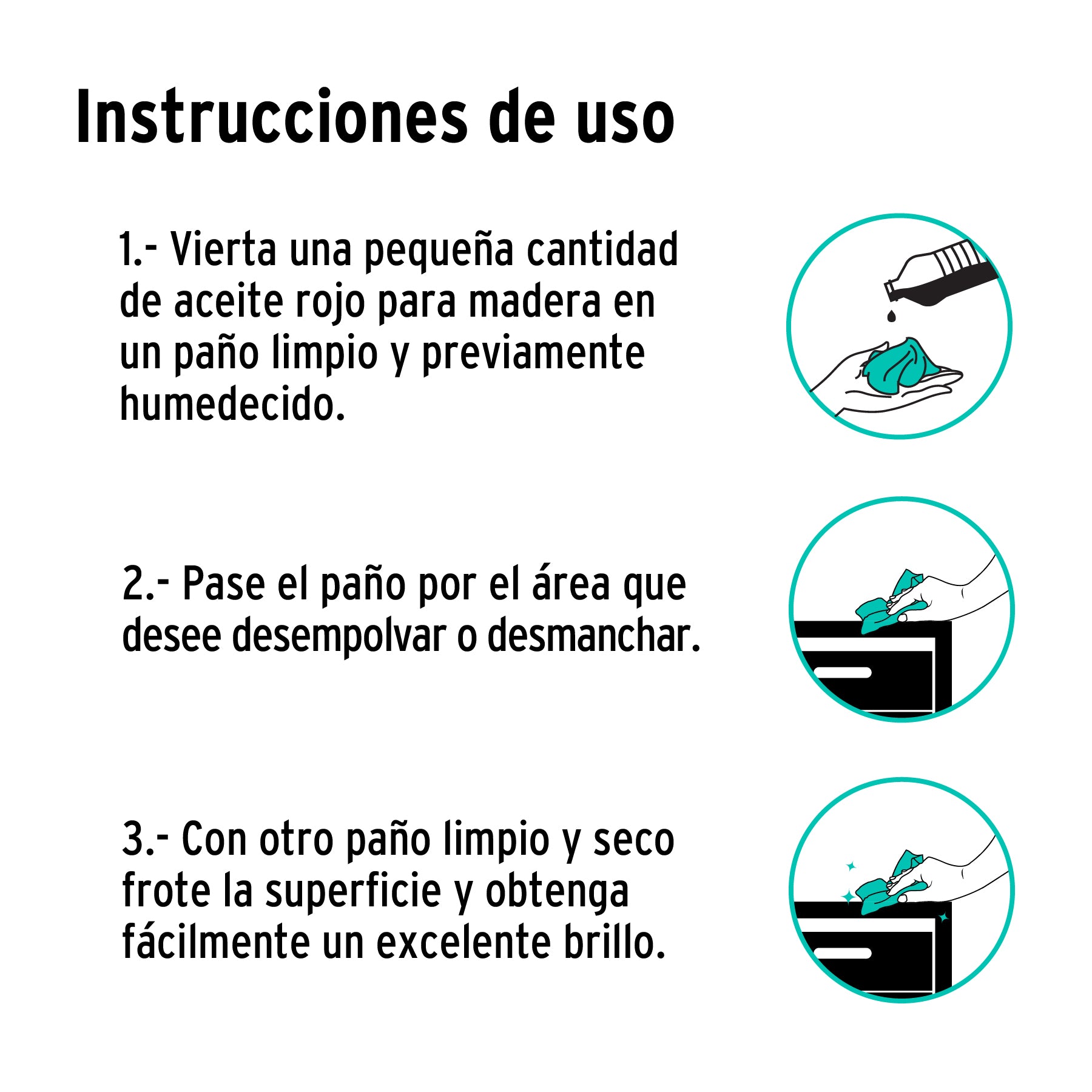 Instrucciones de uso

1.- Vierta una pequeña cantidad de aceite rojo para madera en un paño limpio y previamente humedecido.

2.- Pase el paño por el área que desee desempolvar o desmanchar.

3.- Con otro paño limpio y seco frote la superficie y obtenga fácilmente un excelente brillo.