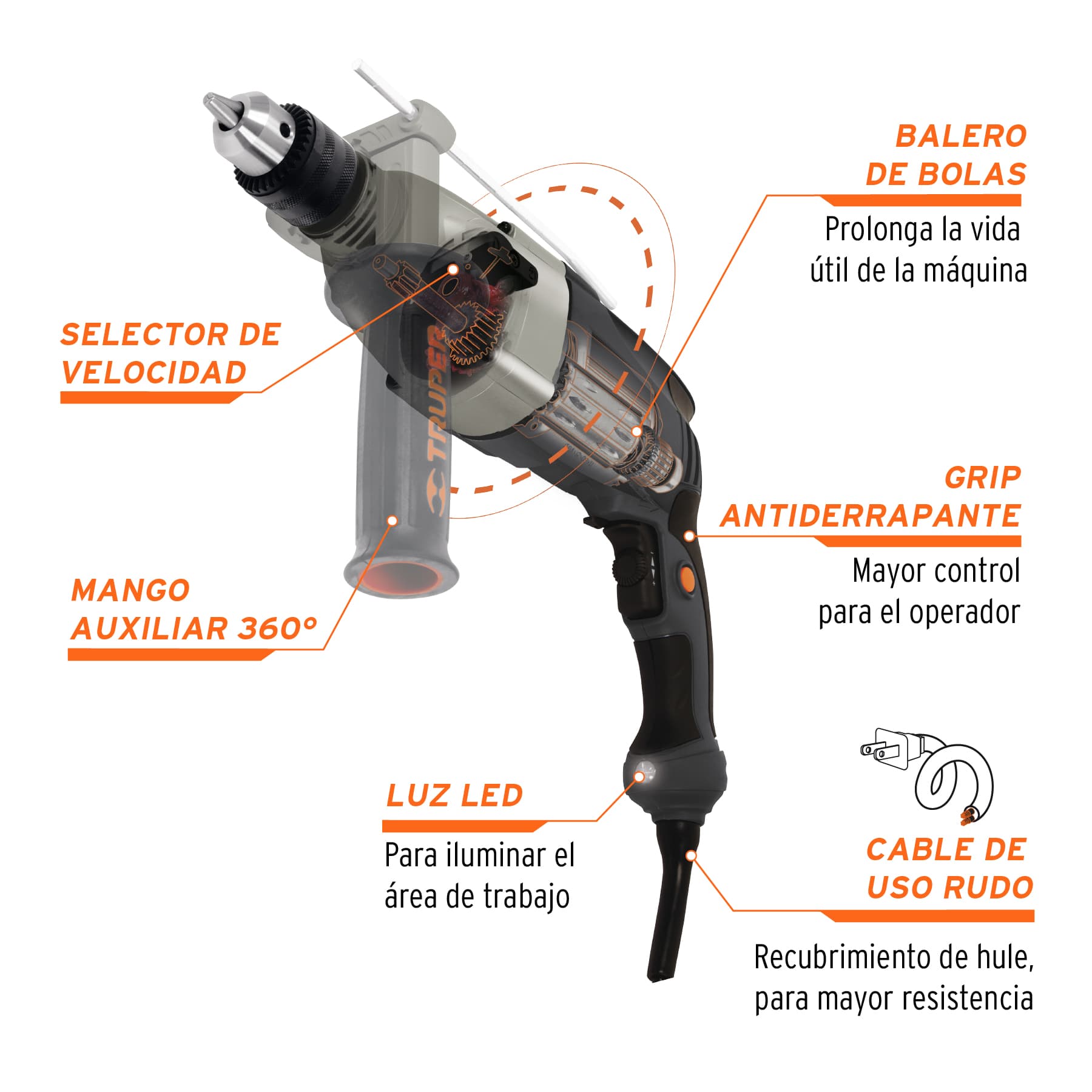 BALERO DE BOLAS

Prolonga la vida útil de la máquina

SELECTOR DE VELOCIDAD

TRUPER

GRIP ANTIDERRAPANTE

Mayor control para el operador

MANGO AUXILIAR 360°

LUZ LED

Para iluminar el área de trabajo

CABLE DE USO RUDO

Recubrimiento de hule, para mayor resistencia